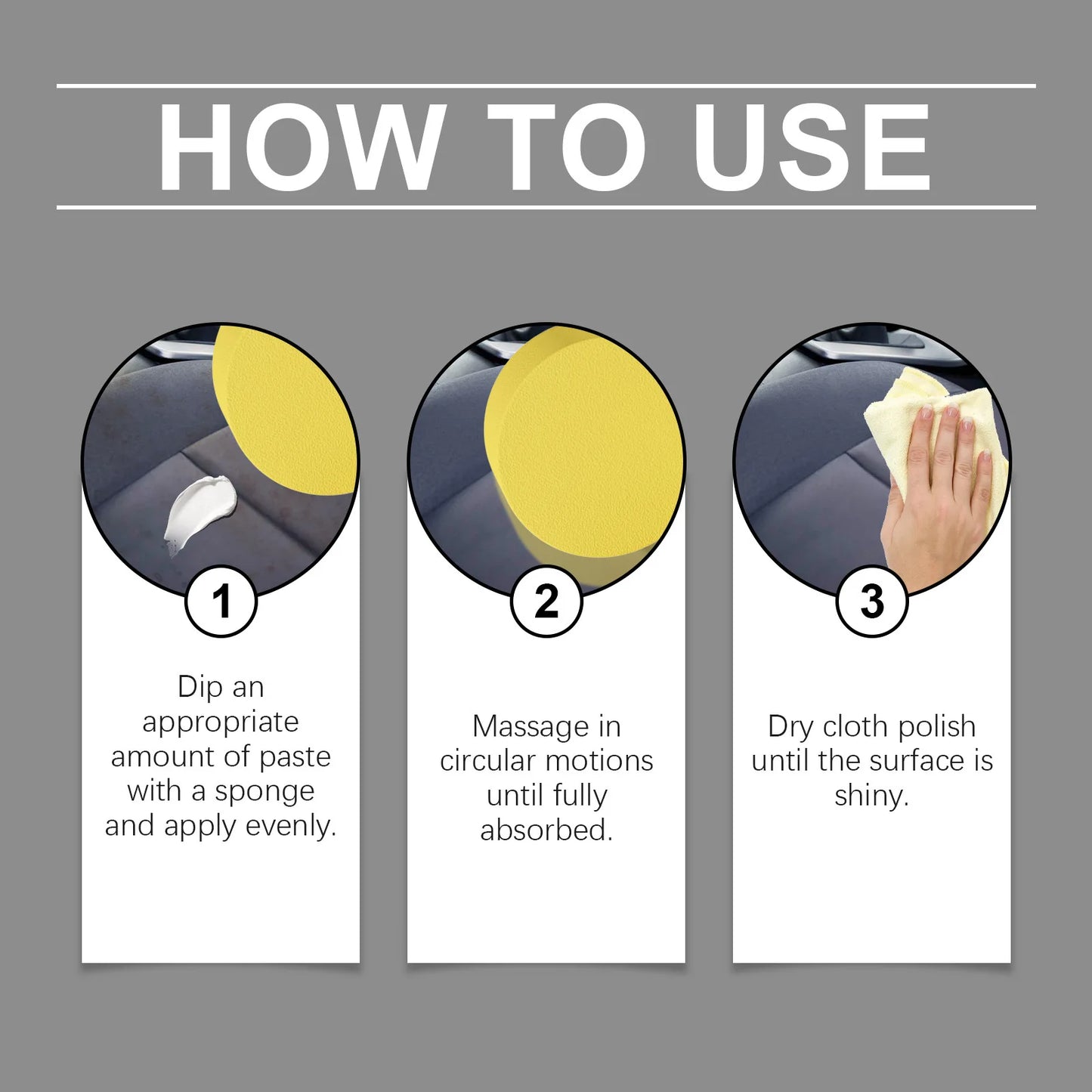 HOW TO USE

1

Dip an appropriate amount of paste with a sponge and apply evenly.

2

Massage in circular motions until fully absorbed.

3

Dry cloth polish until the surface is shiny.