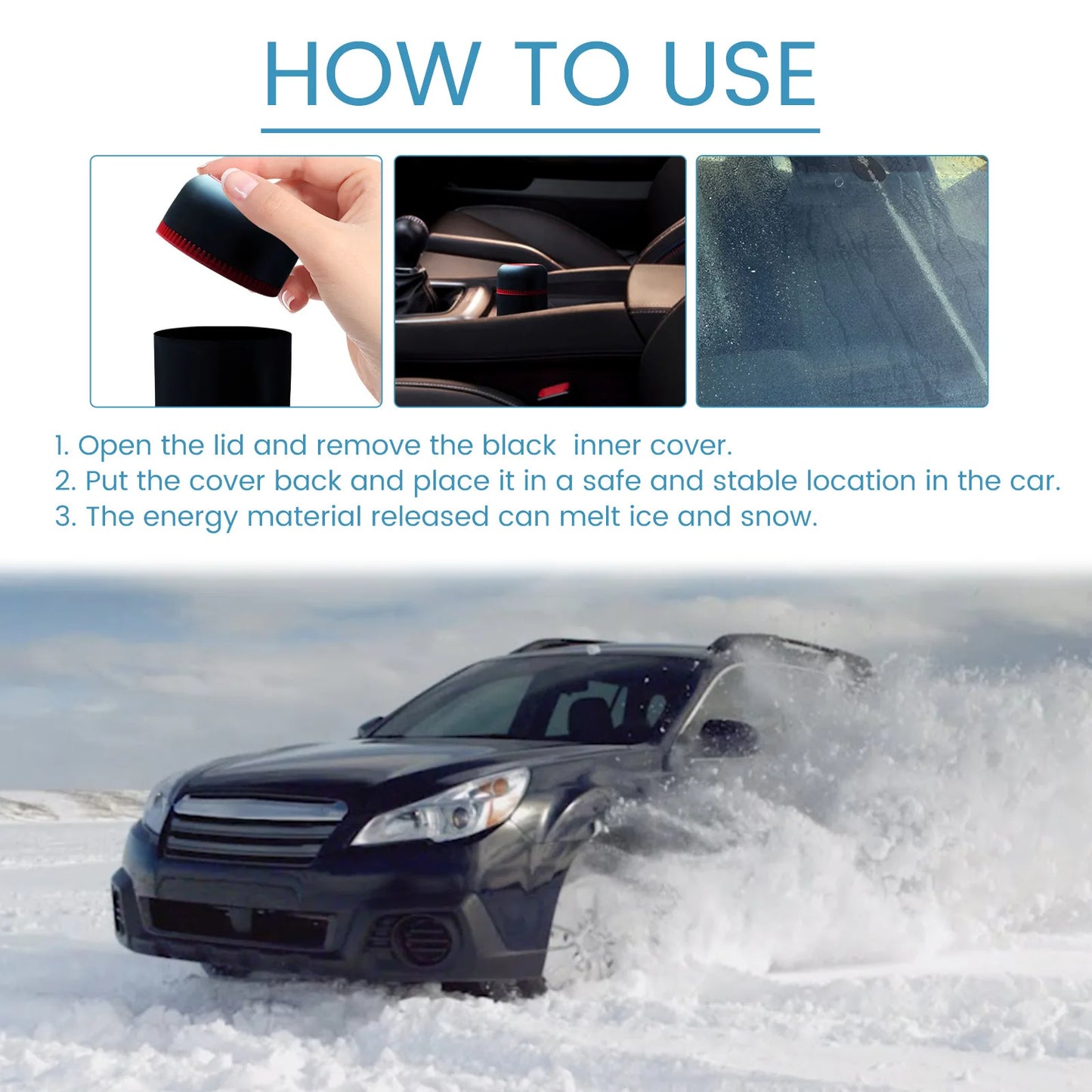 HOW TO USE

1. Open the lid and remove the black  inner cover.
2. Put the cover back and place it in a safe and stable location in the car.
3. The energy material released can melt ice and snow.